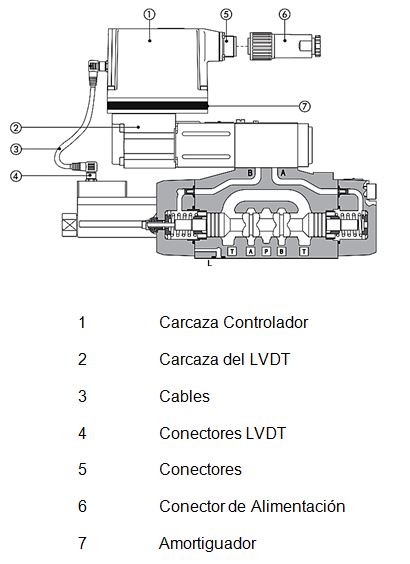 1
5
6
7
2
3
4
B
A
T
A
P
B
T
L

| 1 | Carcaza Controlador |
|---|---|
| 2 | Carcaza del LVDT |
| 3 | Cables |
| 4 | Conectores LVDT |
| 5 | Conectores |
| 6 | Conector de Alimentación |
| 7 | Amortiguador |