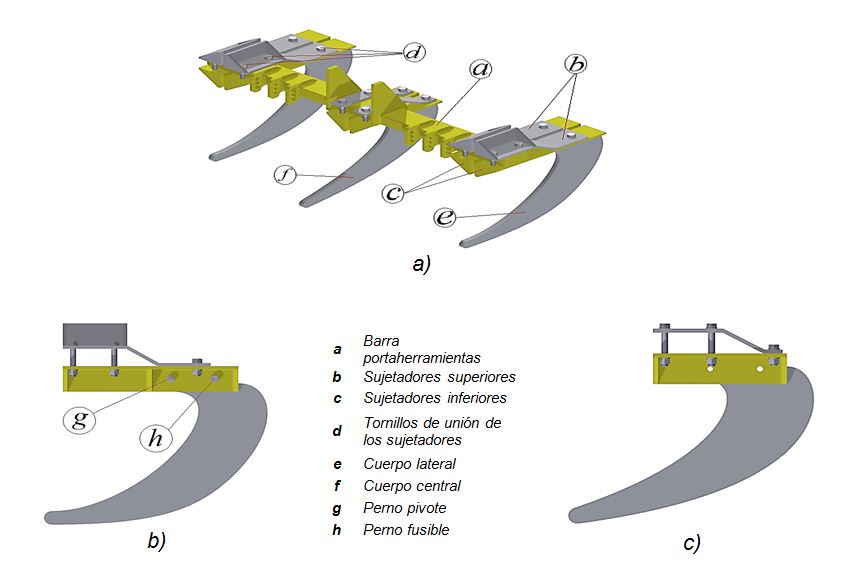 d
a
b
f
c
e

a)

g
h

b)

| | |
|---|---|
| a | Barra portaherramientas |
| b | Sujetadores superiores |
| c | Sujetadores inferiores |
| d | Tornillos de unión de los sujetadores |
| e | Cuerpo lateral |
| f | Cuerpo central |
| g | Perno pivote |
| h | Perno fusible |

c)